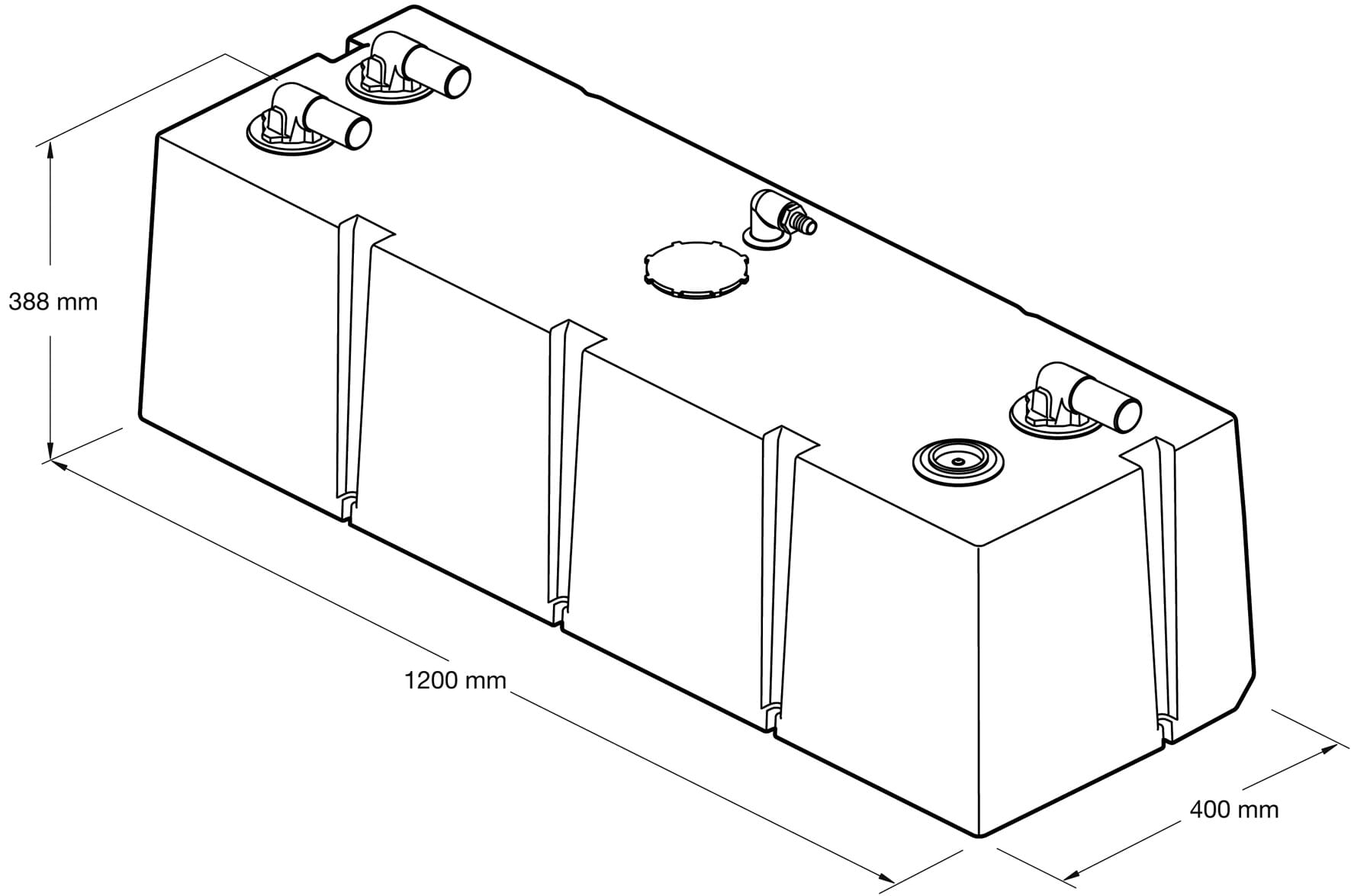 388 mm

1200 mm

400 mm