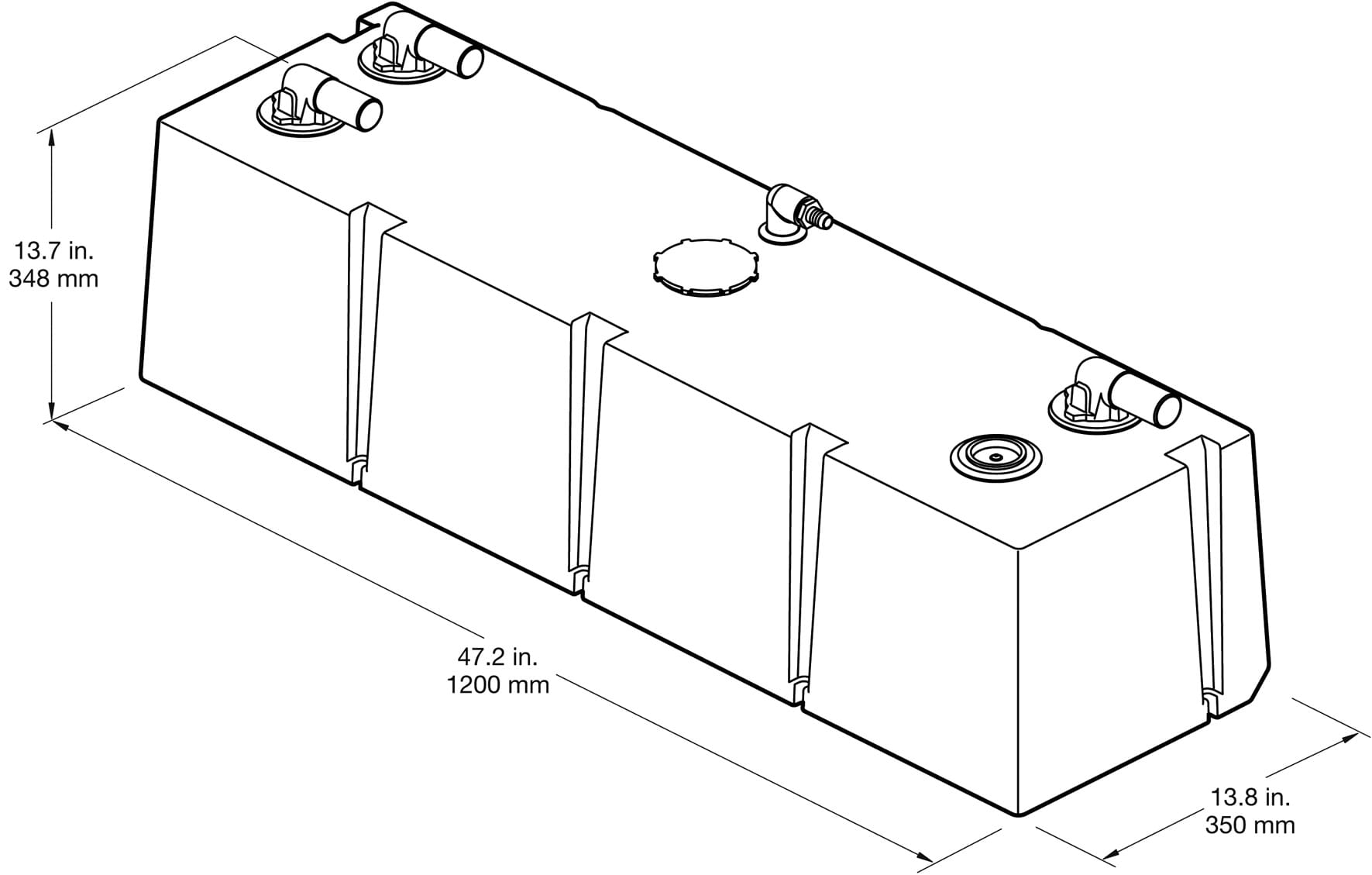 13.7 in.
348 mm

47.2 in.
1200 mm

13.8 in.
350 mm