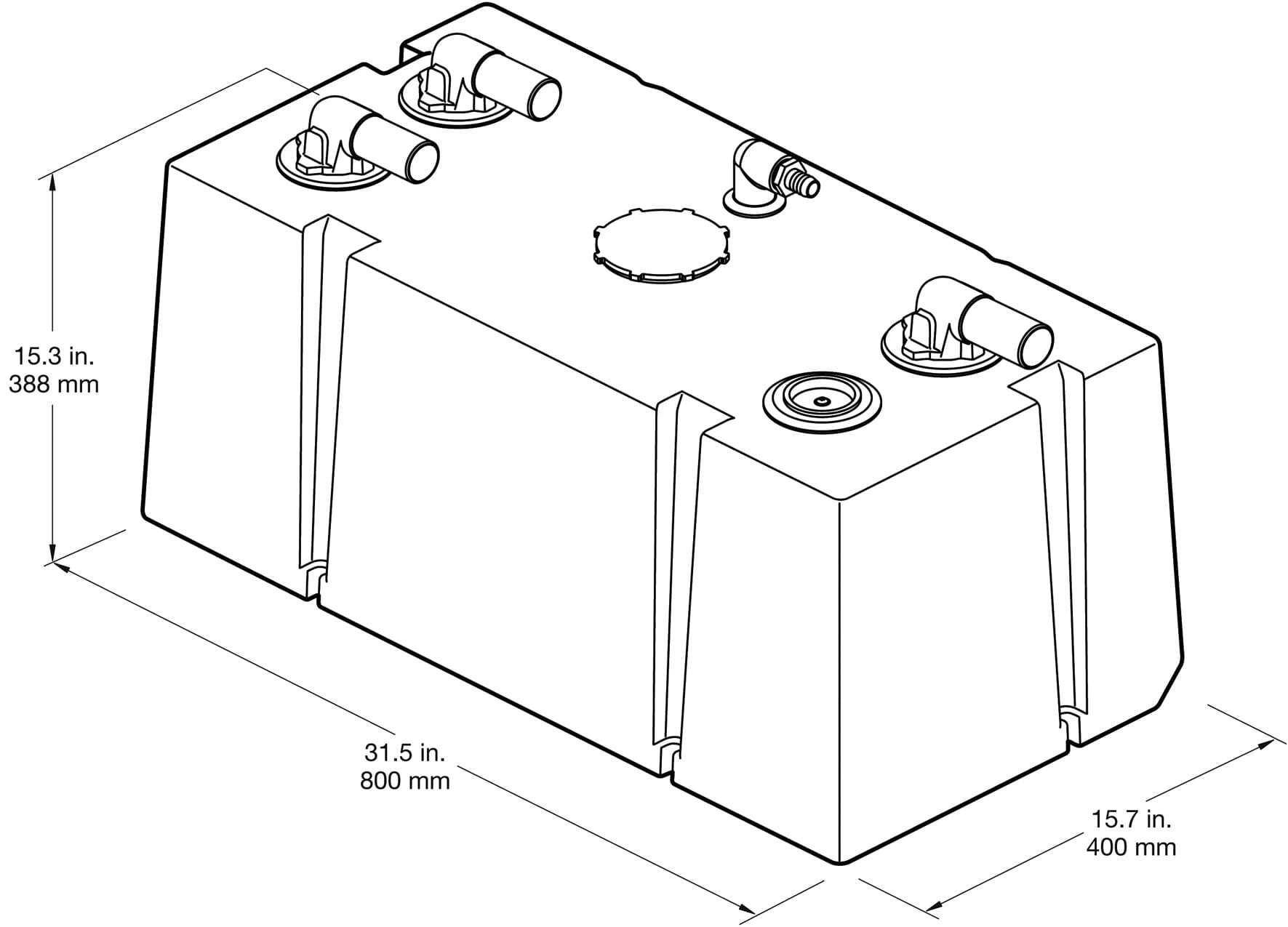 15.3 in.
388 mm

31.5 in.
800 mm

15.7 in.
400 mm