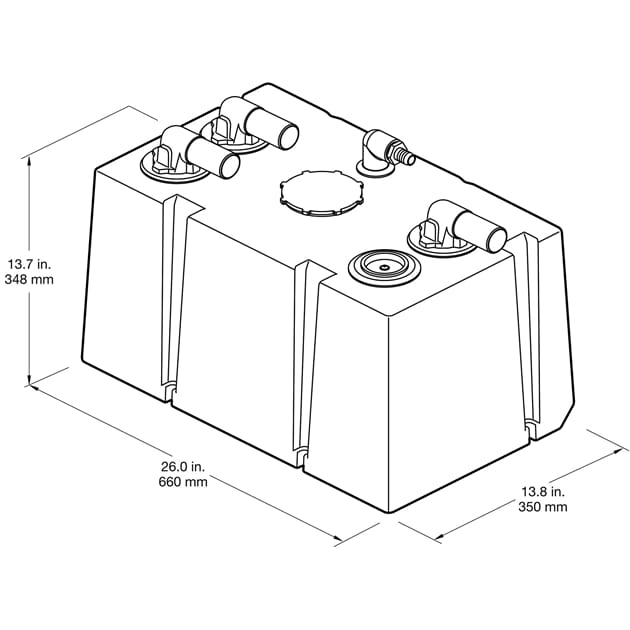 13.7 in.
348 mm

26.0 in.
660 mm

13.8 in.
350 mm